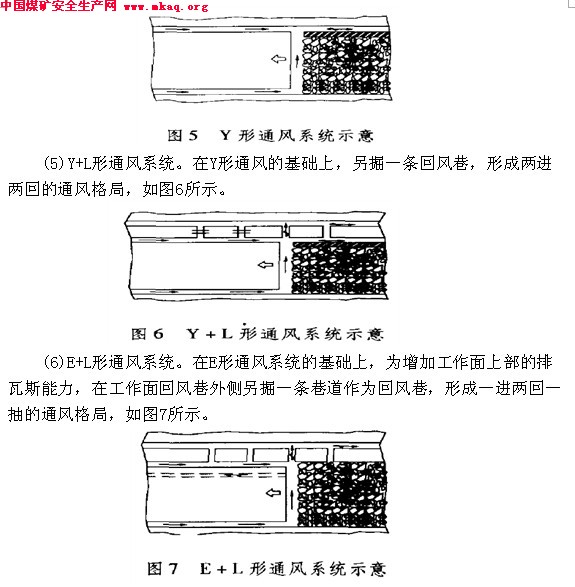 中国煤矿安全生产网 www.mkaq.org

图 5　Y 形通风系统示意

(5)Y+L形通风系统。在Y形通风的基础上，另掘一条回风巷，形成两进两回的通风格局，如图6所示。

图 6　Y + L 形通风系统示意

(6)E+L形通风系统。在E形通风系统的基础上，为增加工作面上部的排瓦斯能力，在工作面回风巷外侧另掘一条巷道作为回风巷，形成一进两回一抽的通风格局，如图7所示。

图 7　E + L 形通风系统示意