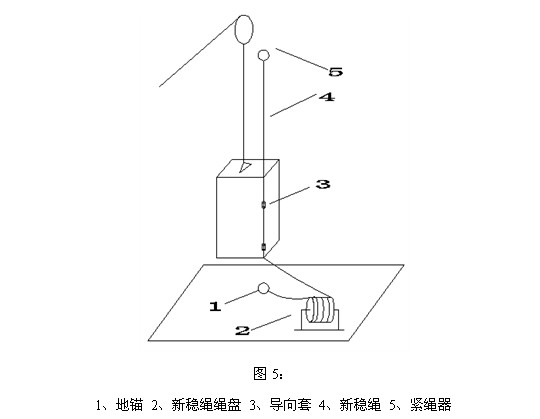 5

4

3

1

2

图 5：

1、地锚 2、新稳绳绳盘 3、导向套 4、新稳绳 5、紧绳器