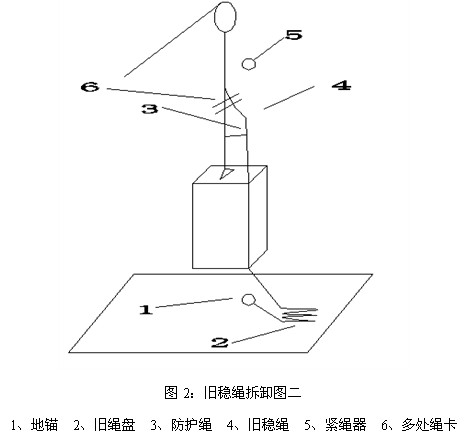 5

6

4

3

1

2

图 2：旧稳绳拆卸图二

1、地锚　2、旧绳盘　3、防护绳　4、旧稳绳　5、紧绳器　6、多处绳卡