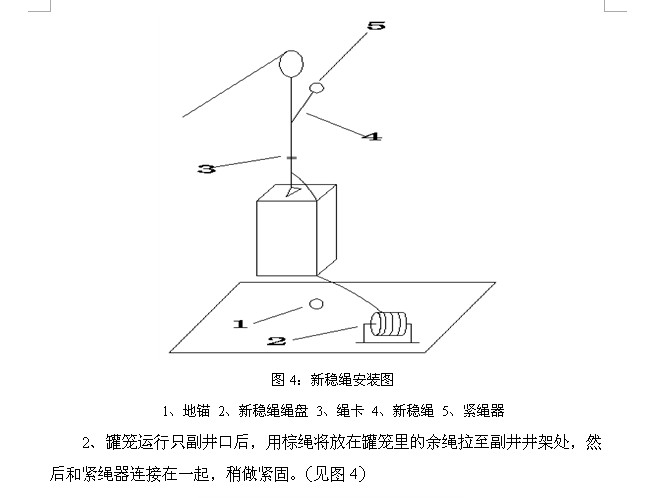 5

4

3

1

2

图 4：新稳绳安装图

1、地锚 2、新稳绳绳盘 3、绳卡 4、新稳绳 5、紧绳器

2、罐笼运行只副井口后，用棕绳将放在罐笼里的余绳拉至副井井架处，然后和紧绳器连接在一起，稍做紧固。（见图 4）